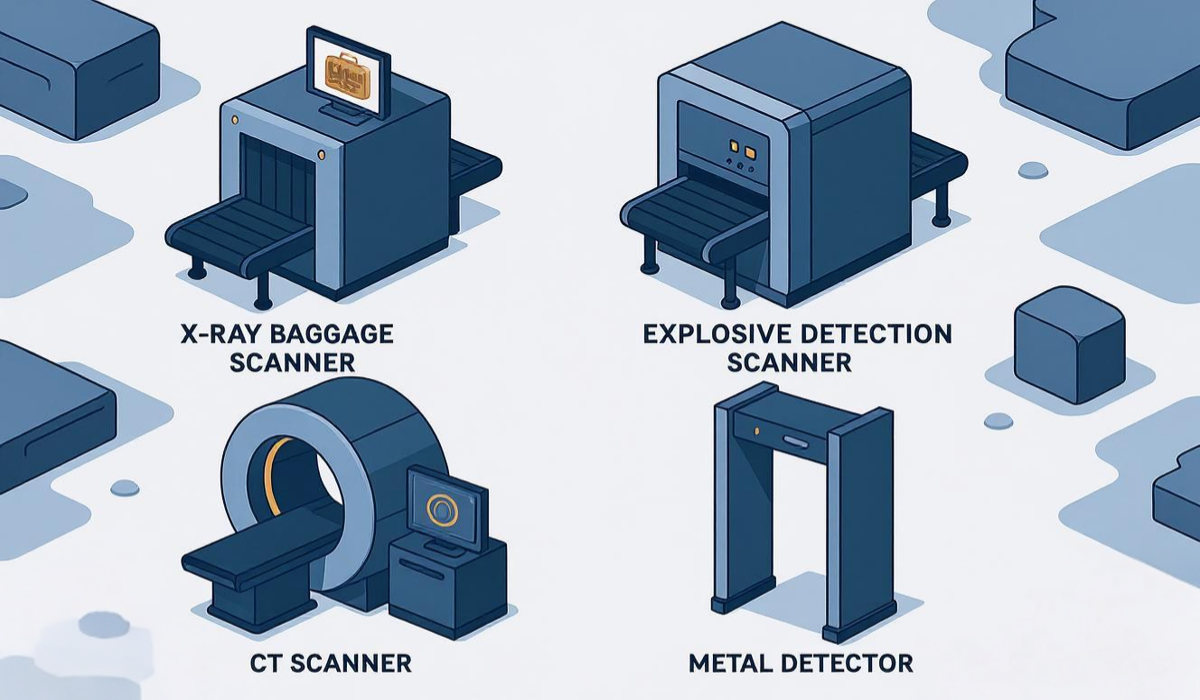 X-RAY BAGGAGE SCANNER

EXPLOSIVE DETECTION SCANNER

CT SCANNER

METAL DETECTOR