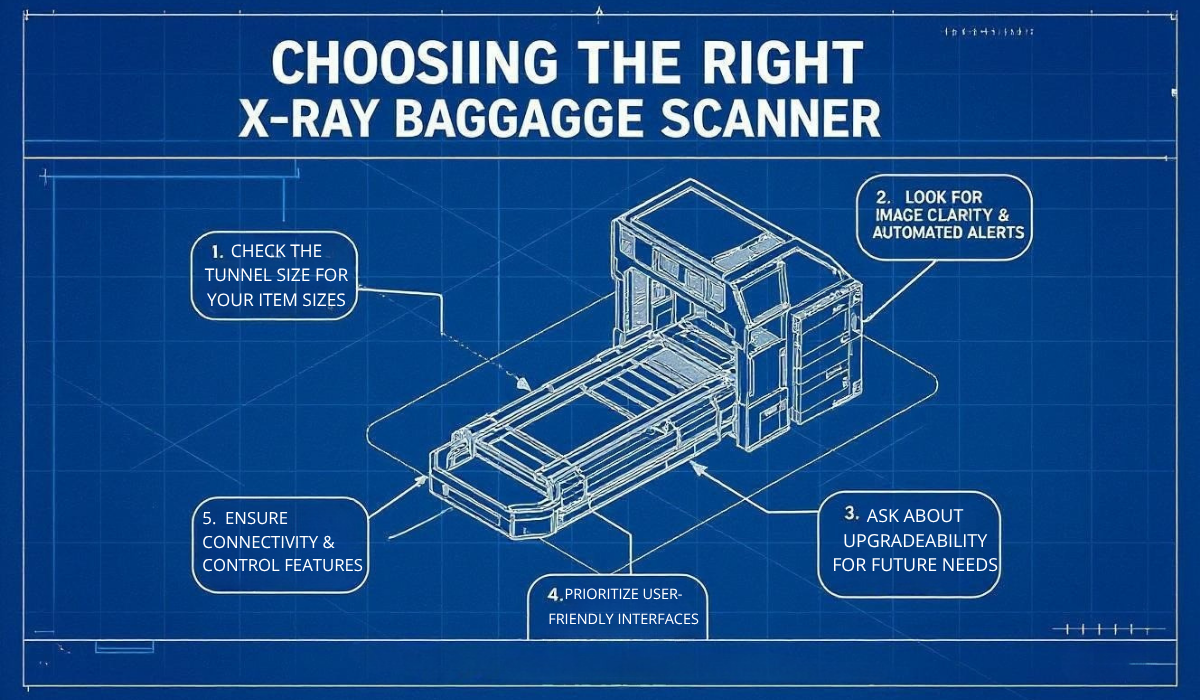 CHOOSIING THE RIGHT X-RAY BAGGAGGE SCANNER

1. CHECK THE TUNNEL SIZE FOR YOUR ITEM SIZES

2. LOOK FOR IMAGE CLARITY & AUTOMATED ALERTS

3. ASK ABOUT UPGRADEABILITY FOR FUTURE NEEDS

4. PRIORITIZE USER-FRIENDLY INTERFACES

5. ENSURE CONNECTIVITY & CONTROL FEATURES